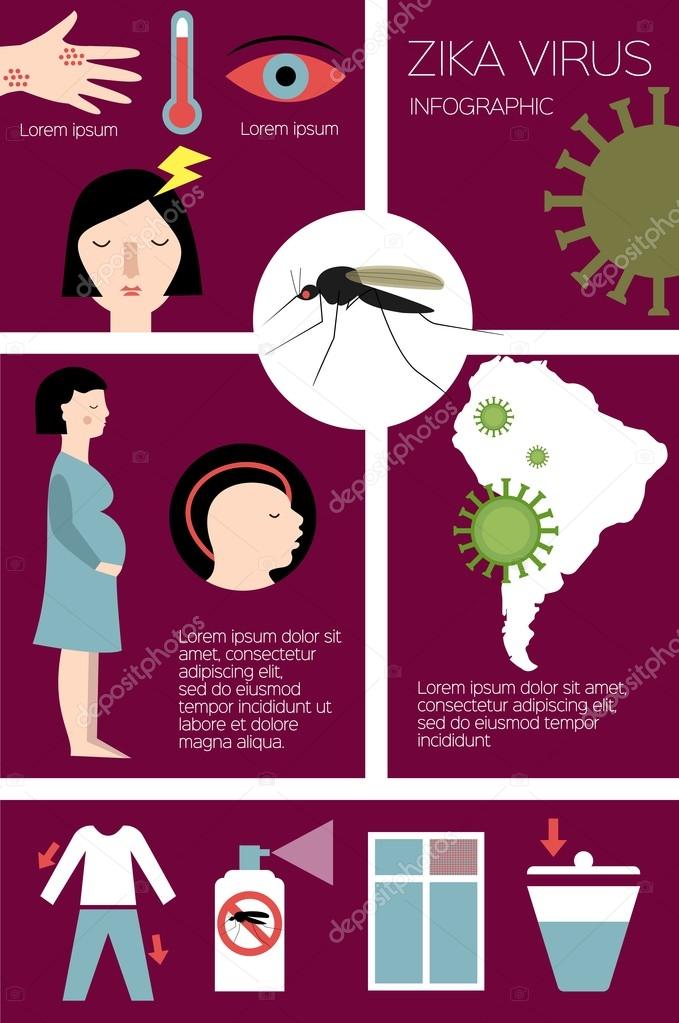 Lorem ipsum

Lorem ipsum

ZIKA VIRUS

INFOGRAPHIC

Lorem ipsum dolor sit amet, consectetur adipiscing elit, sed do eiusmod tempor incididunt ut labore et dolore magna aliqua.

Lorem ipsum dolor sit amet, consectetur adipiscing elit, sed do eiusmod tempor incididunt

depositphotos