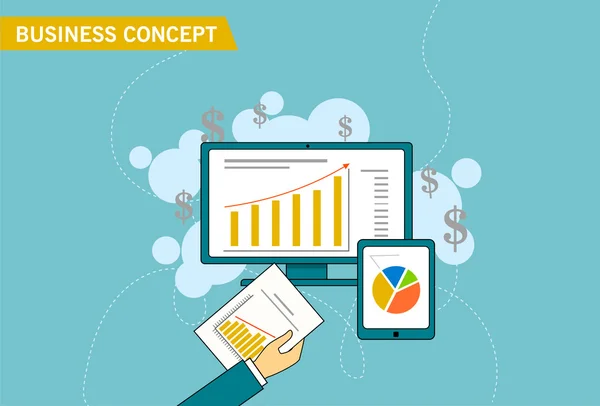 BUSINESS CONCEPT

$ $ $ $ $ $