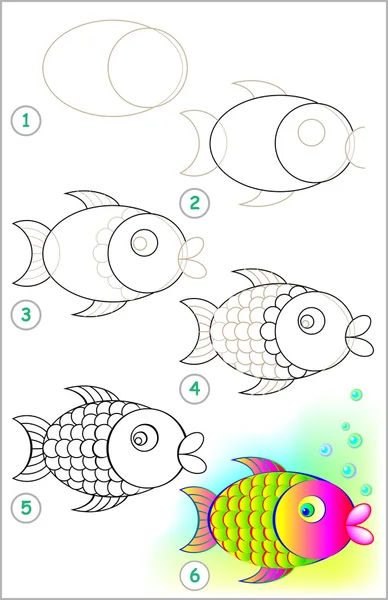 1

2

3

4

5

6