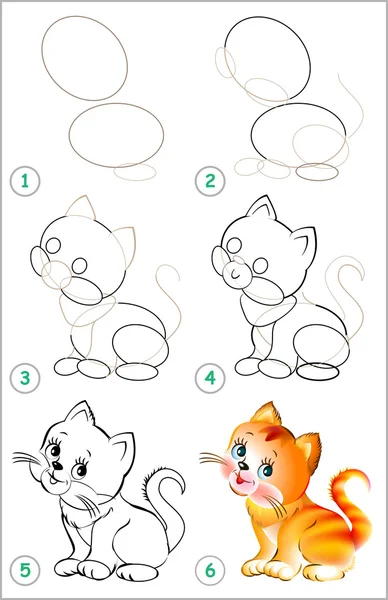 1

2

3

4

5

6