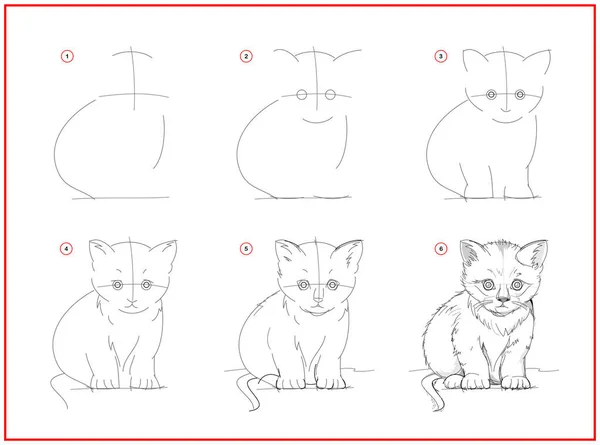 1
2
3
4
5
6