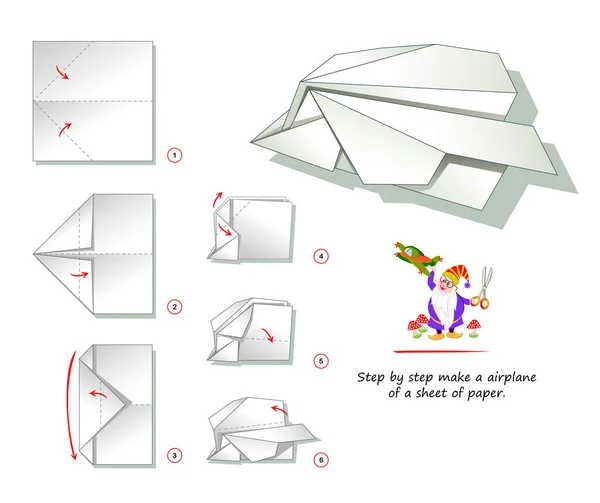 1

2

3

4

5

6

Step by step make a airplane of a sheet of paper.