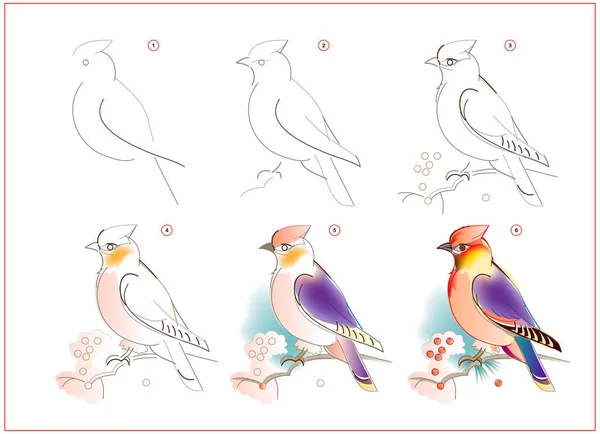 1

2

3

4

5

6