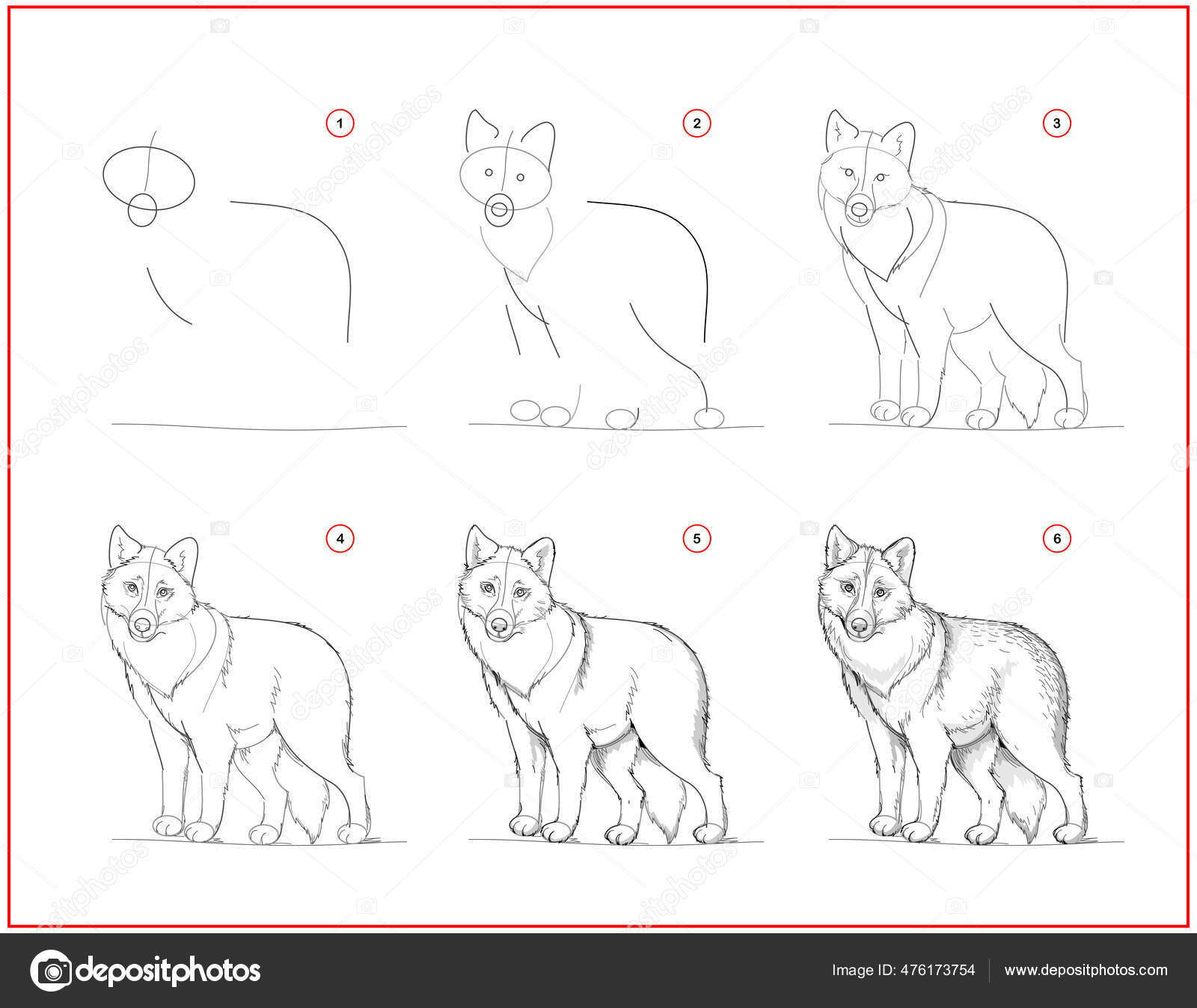 1

2

3

4

5

6

depositphotos

Image ID: 476173754

www.depositphotos.com