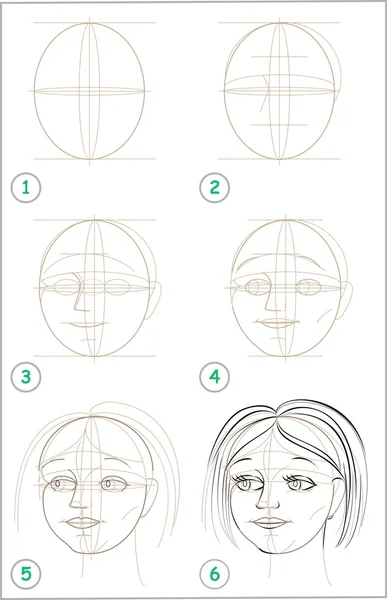 1
2
3
4
5
6