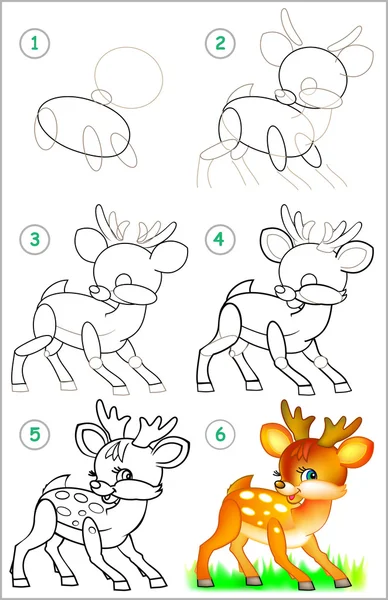 1

2

3

4

5

6