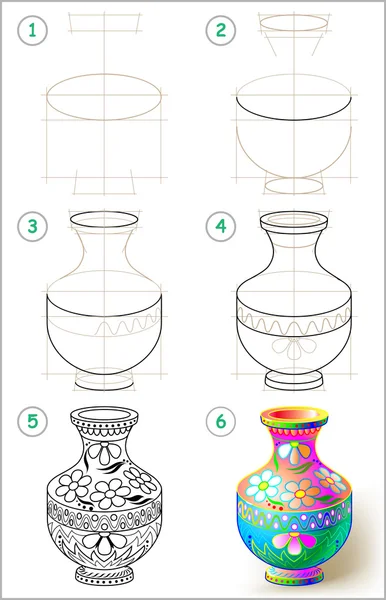 1
2
3
4
5
6