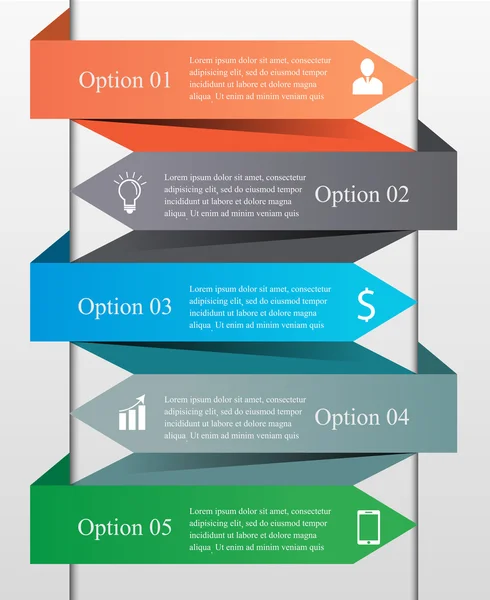 Option 01

Lorem ipsum dolor sit amet, consectetur adipisicing elit, sed do eiusmod tempor incididunt ut labore et dolore magna aliqua. Ut enim ad minim veniam quis

Lorem ipsum dolor sit amet, consectetur adipisicing elit, sed do eiusmod tempor incididunt ut labore et dolore magna aliqua. Ut enim ad minim veniam quis

Option 02

Option 03

Lorem ipsum dolor sit amet, consectetur adipisicing elit, sed do eiusmod tempor incididunt ut labore et dolore magna aliqua. Ut enim ad minim veniam quis

$

Lorem ipsum dolor sit amet, consectetur adipisicing elit, sed do eiusmod tempor incididunt ut labore et dolore magna aliqua. Ut enim ad minim veniam quis

Option 04

Option 05

Lorem ipsum dolor sit amet, consectetur adipisicing elit, sed do eiusmod tempor incididunt ut labore et dolore magna aliqua. Ut enim ad minim veniam quis