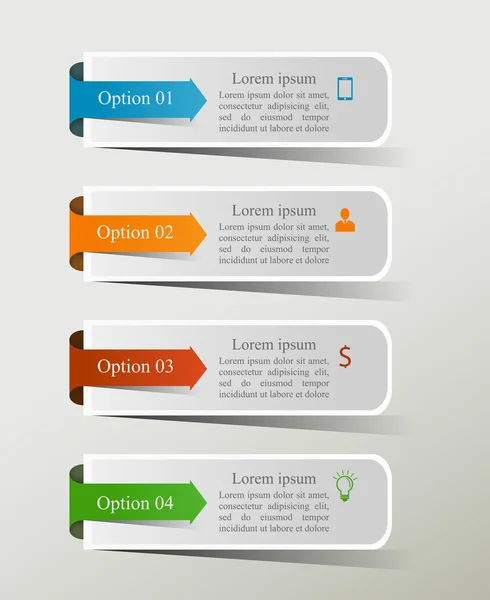 Option 01

Lorem ipsum

Lorem ipsum dolor sit amet, consectetur adipisicing elit, sed do eiusmod tempor incididunt ut labore et dolore

Option 02

Lorem ipsum

Lorem ipsum dolor sit amet, consectetur adipisicing elit, sed do eiusmod tempor incididunt ut labore et dolore

Option 03

Lorem ipsum

$

Lorem ipsum dolor sit amet, consectetur adipisicing elit, sed do eiusmod tempor incididunt ut labore et dolore

Option 04

Lorem ipsum

Lorem ipsum dolor sit amet, consectetur adipisicing elit, sed do eiusmod tempor incididunt ut labore et dolore