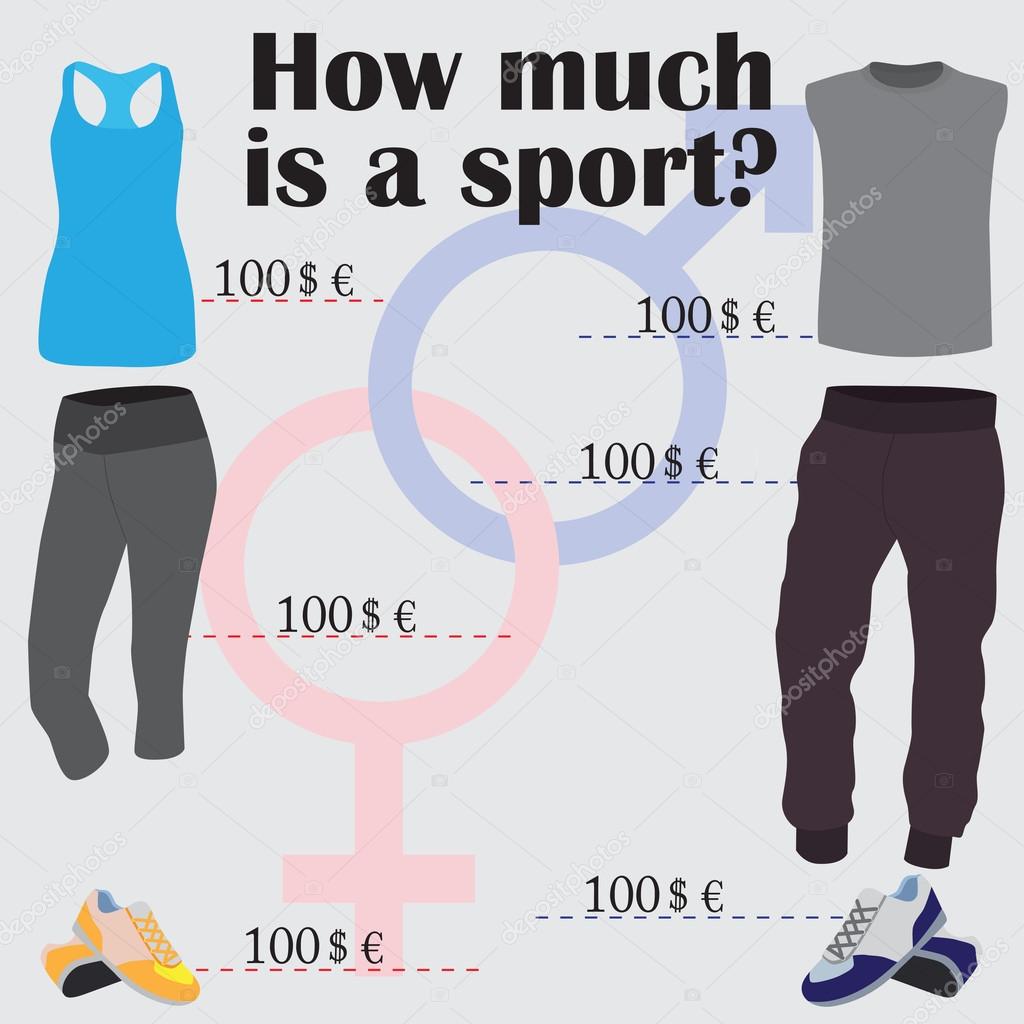 How much is a sport?

100 $ €

100 $ €

100 $ €

100 $ €

100 $ €

100 $ €

depositphotos