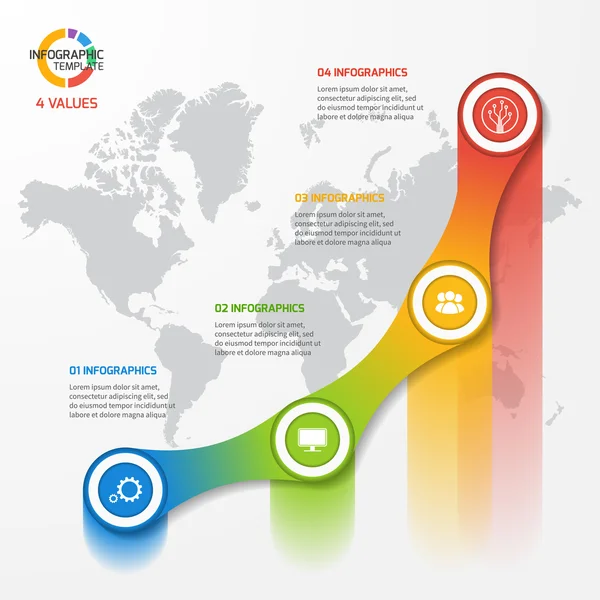 INFOGRAPHIC TEMPLATE

4 VALUES

04 INFOGRAPHICS

Lorem ipsum dolor sit amet, consectetur adipiscing elit, sed do eiusmod tempor incididunt ut labore et dolore magna aliqua

03 INFOGRAPHICS

Lorem ipsum dolor sit amet, consectetur adipiscing elit, sed do eiusmod tempor incididunt ut labore et dolore magna aliqua

02 INFOGRAPHICS

Lorem ipsum dolor sit amet, consectetur adipiscing elit, sed do eiusmod tempor incididunt ut labore et dolore magna aliqua

01 INFOGRAPHICS

Lorem ipsum dolor sit amet, consectetur adipiscing elit, sed do eiusmod tempor incididunt ut labore et dolore magna aliqua