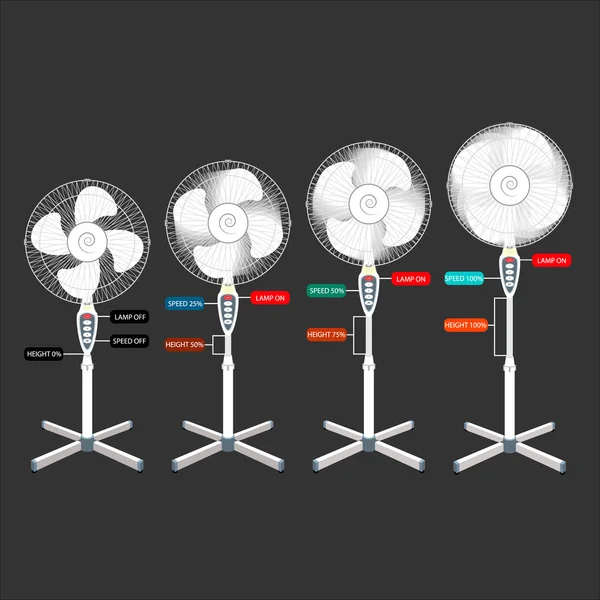 LAMP OFF
SPEED OFF
HEIGHT 0%

SPEED 25%
LAMP ON
HEIGHT 50%

SPEED 50%
LAMP ON
HEIGHT 75%

SPEED 100%
LAMP ON
HEIGHT 100%