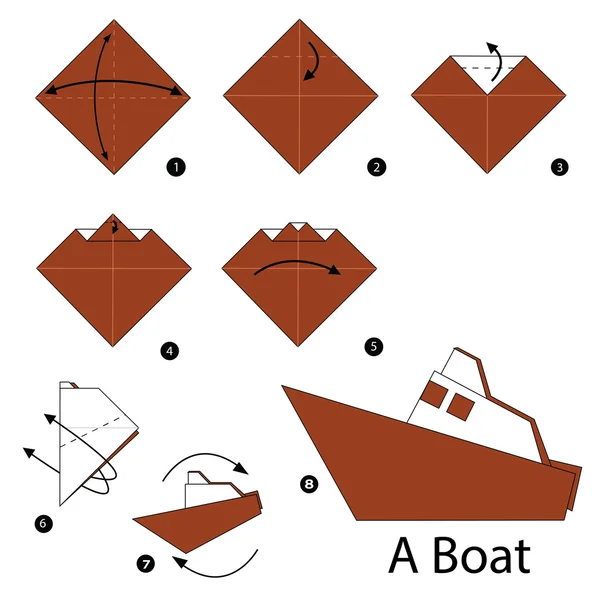 1

2

3

4

5

6

7

8

A Boat