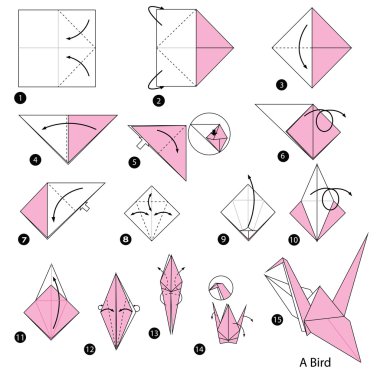 1
2
3
4
5
6
7
8
9
10
11
12
13
14
15
A Bird