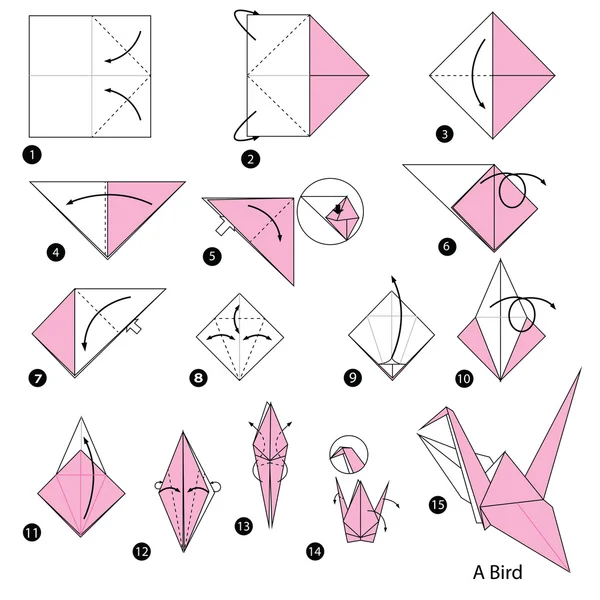 1
2
3
4
5
6
7
8
9
10
11
12
13
14
15
A Bird