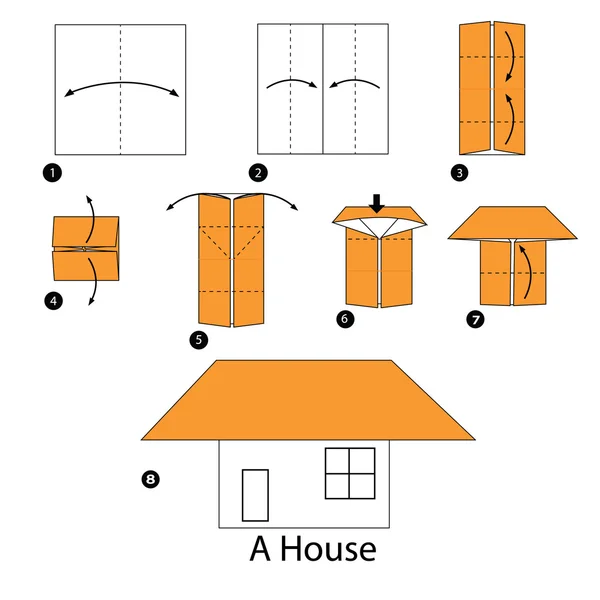 1

2

3

4

5

6

7

8

A House