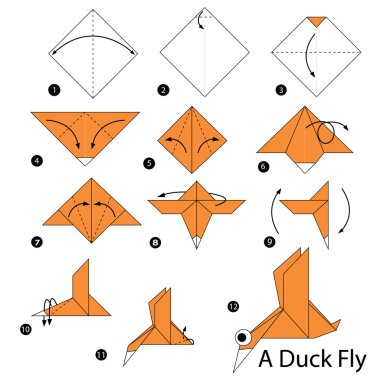 1
2
3
4
5
6
7
8
9
10
11
12
A Duck Fly