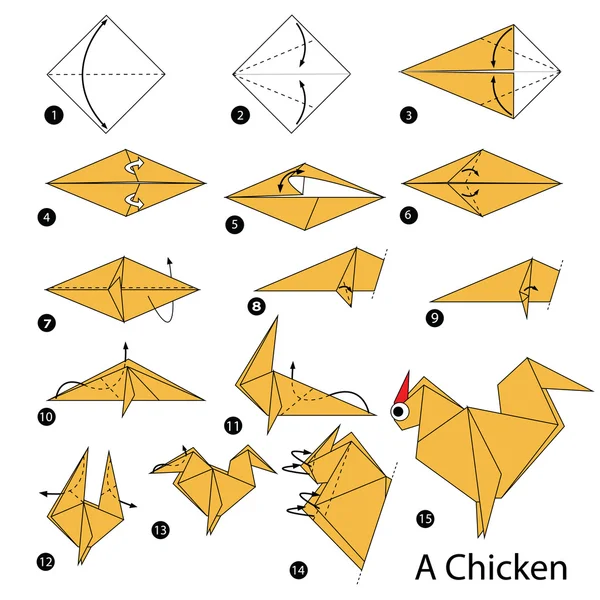 1
2
3
4
5
6
7
8
9
10
11
12
13
14
15
A Chicken