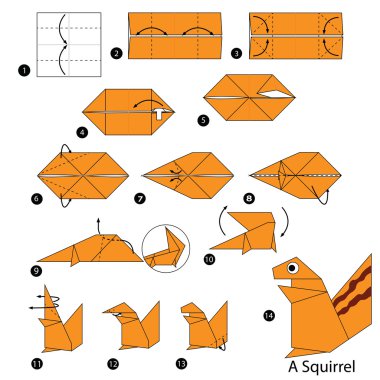 1
2
3
4
5
6
7
8
9
10
11
12
13
14
A Squirrel