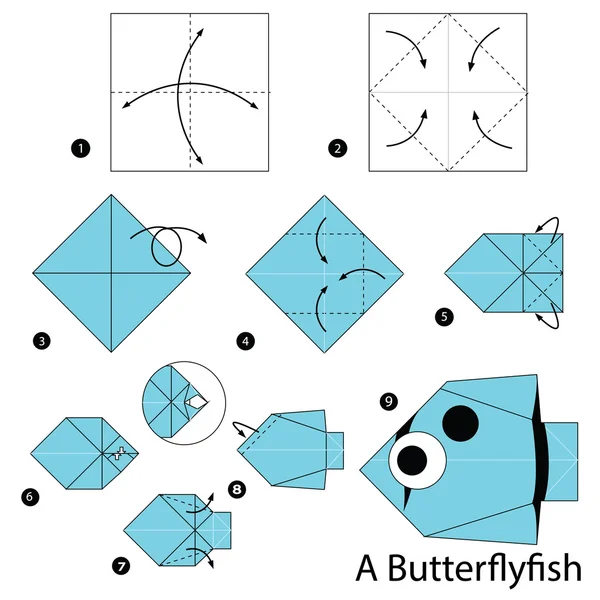 1
2
3
4
5
6
7
8
9
A Butterflyfish