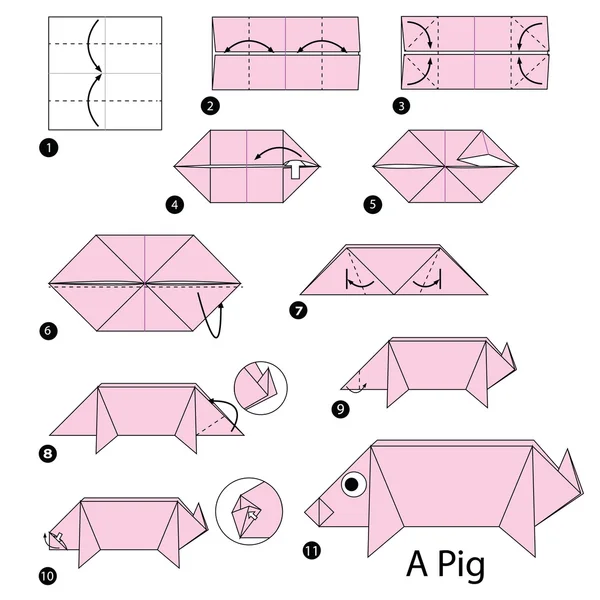 1

2

3

4

5

6

7

8

9

10

11

A Pig