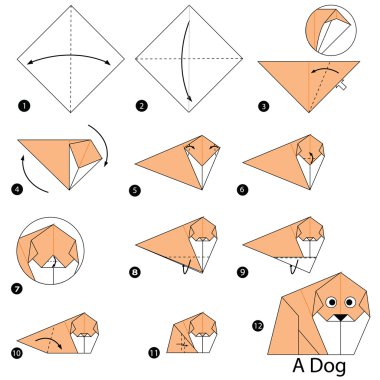 1

2

3

4

5

6

7

8

9

10

11

12

A Dog