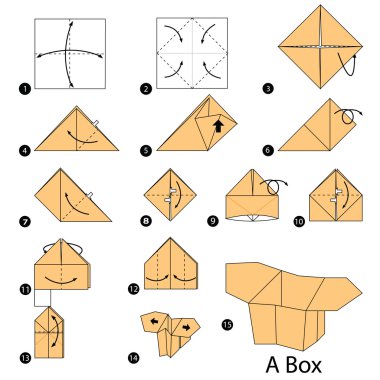 1
2
3
4
5
6
7
8
9
10
11
12
13
14
15
A Box