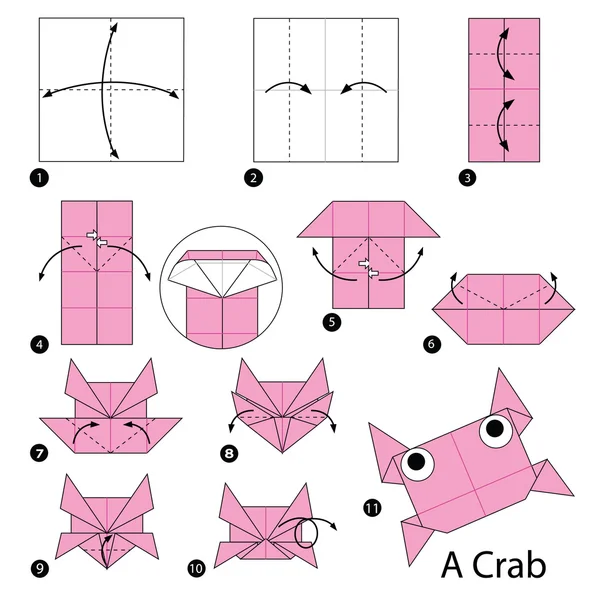 1

2

3

4

5

6

7

8

9

10

11

A Crab