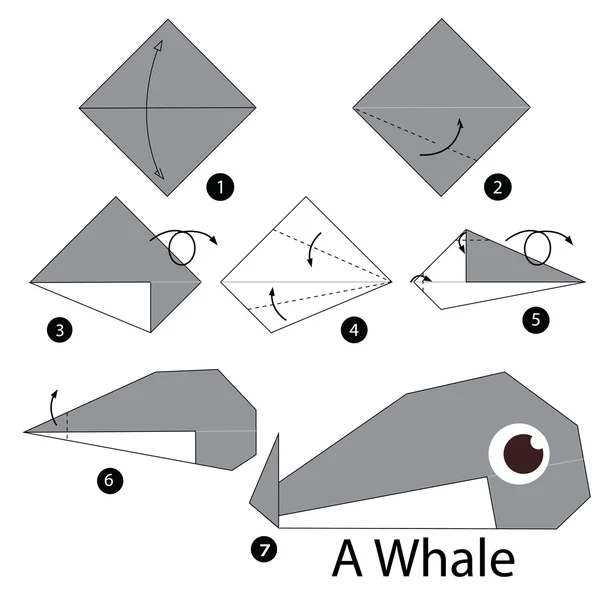 1
2
3
4
5
6
7
A Whale