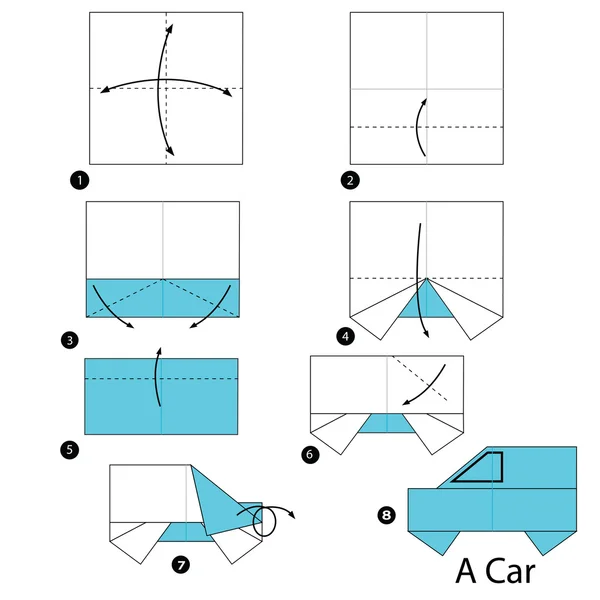 1

2

3

4

5

6

7

8

A Car