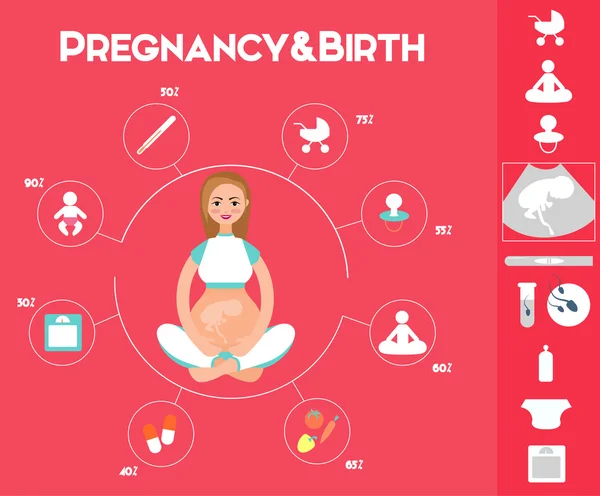 PREGNANCY&BIRTH

50%

75%

90%

55%

30%

60%

40%

65%