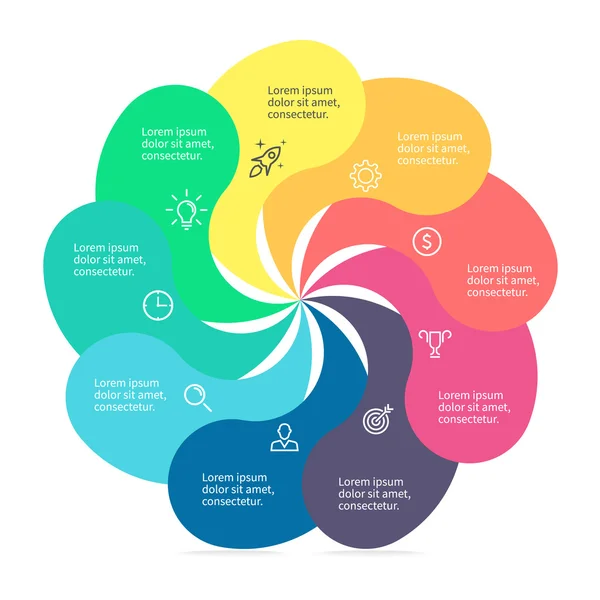 Lorem ipsum dolor sit amet, consectetur.

Lorem ipsum dolor sit amet, consectetur.

Lorem ipsum dolor sit amet, consectetur.

Lorem ipsum dolor sit amet, consectetur.

Lorem ipsum dolor sit amet, consectetur.

Lorem ipsum dolor sit amet, consectetur.

Lorem ipsum dolor sit amet, consectetur.

Lorem ipsum dolor sit amet, consectetur.

Lorem ipsum dolor sit amet, consectetur.