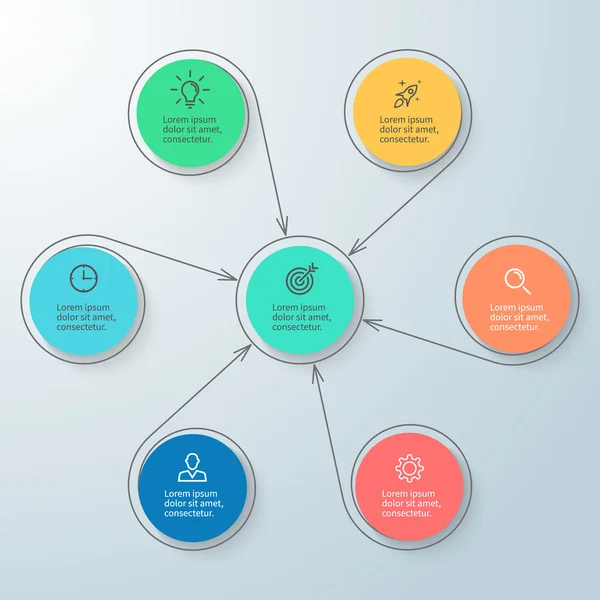 Lorem ipsum dolor sit amet, consectetur.

Lorem ipsum dolor sit amet, consectetur.

Lorem ipsum dolor sit amet, consectetur.

Lorem ipsum dolor sit amet, consectetur.

Lorem ipsum dolor sit amet, consectetur.

Lorem ipsum dolor sit amet, consectetur.

Lorem ipsum dolor sit amet, consectetur.