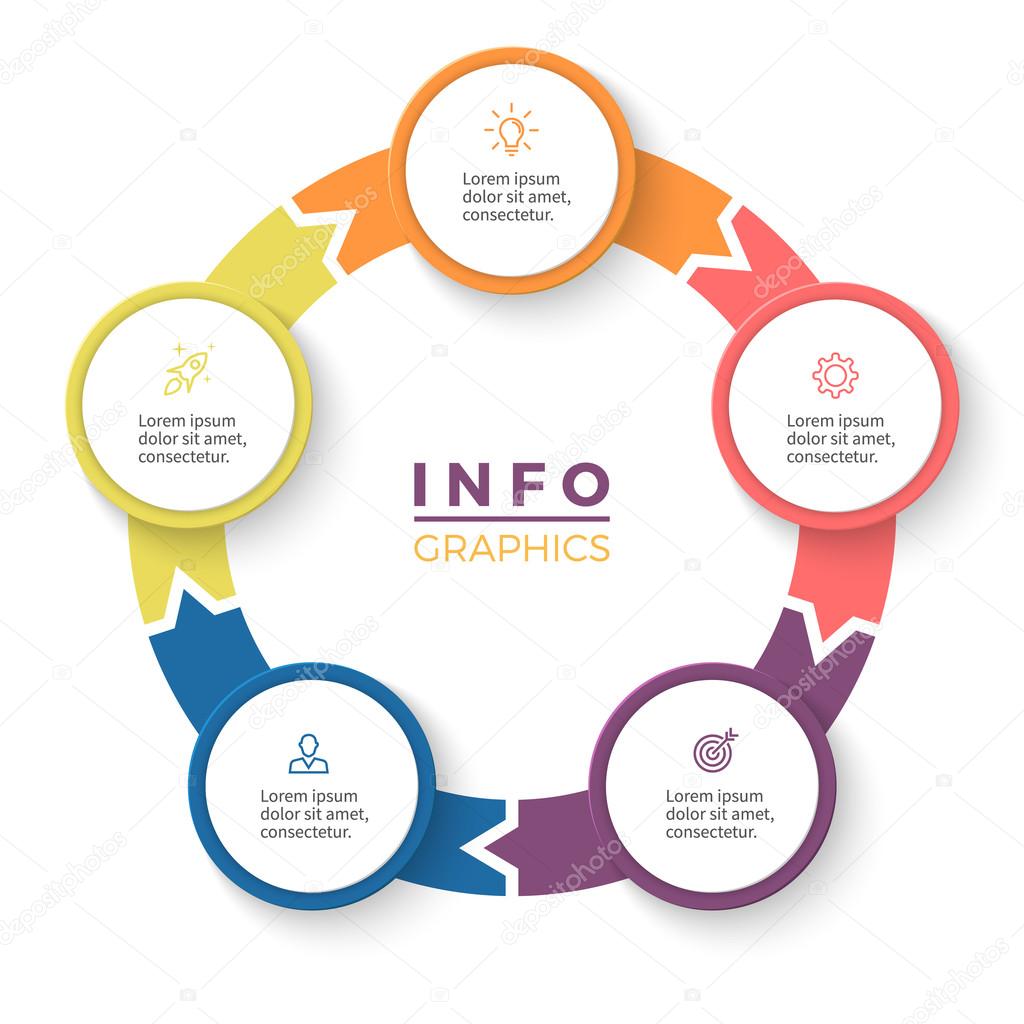 Lorem ipsum dolor sit amet, consectetur.

Lorem ipsum dolor sit amet, consectetur.

Lorem ipsum dolor sit amet, consectetur.

INFO
GRAPHICS

Lorem ipsum dolor sit amet, consectetur.

Lorem ipsum dolor sit amet, consectetur.

depositphotos