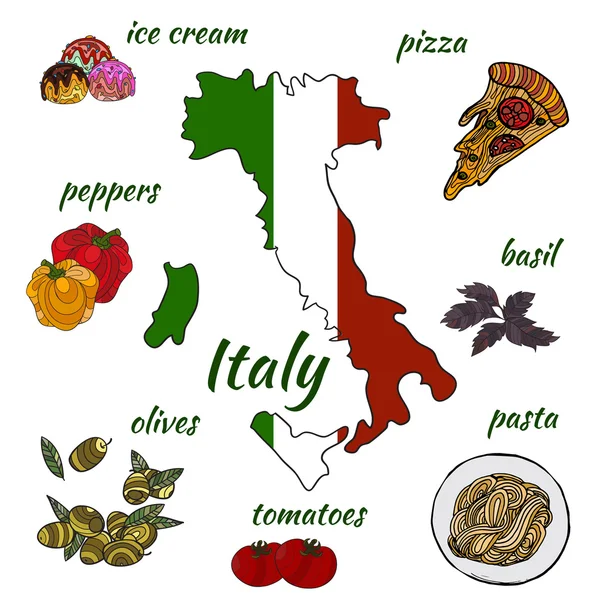 ice cream

pizza

peppers

basil

Italy

olives

pasta

tomatoes