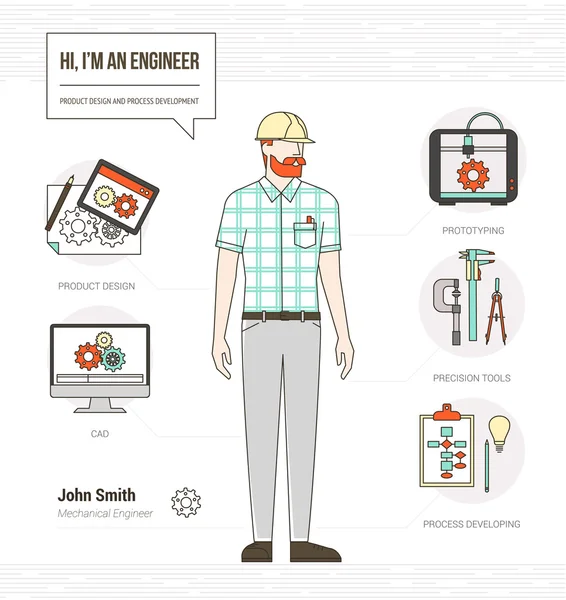 HI, I'M AN ENGINEER

PRODUCT DESIGN AND PROCESS DEVELOPMENT

PRODUCT DESIGN

CAD

John Smith
Mechanical Engineer

PROTOTYPING

PRECISION TOOLS

PROCESS DEVELOPING