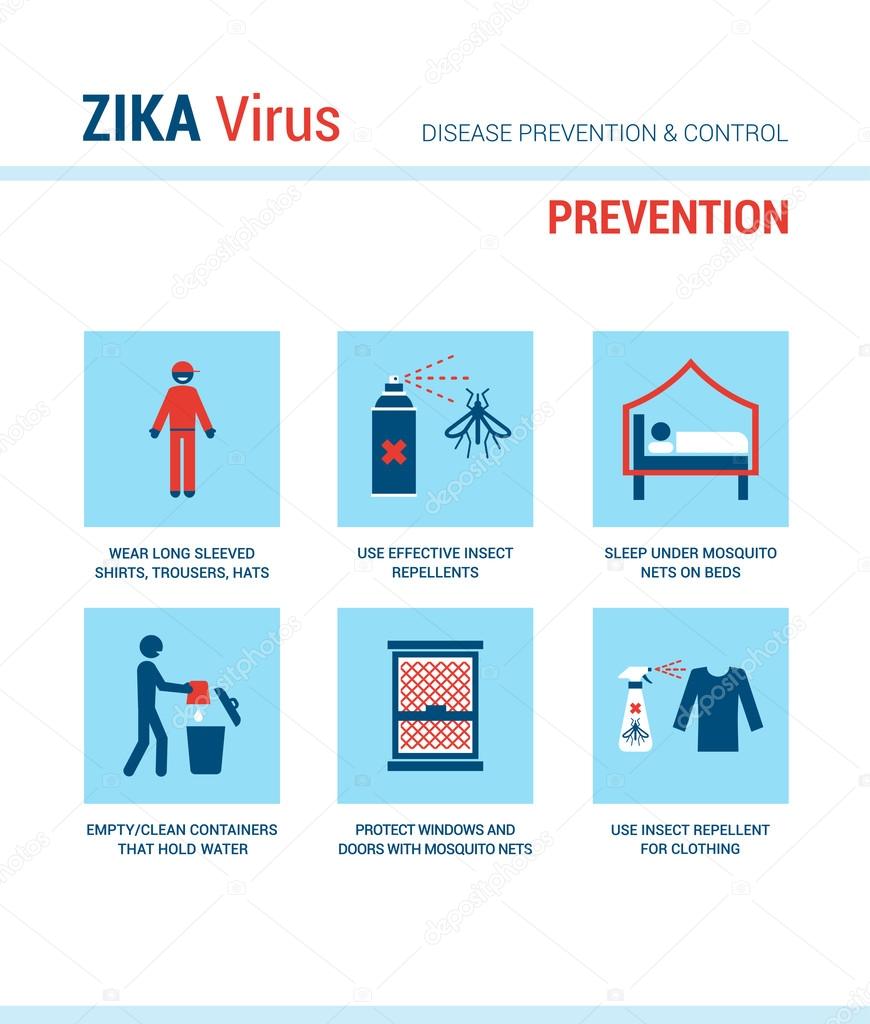 ZIKA Virus

DISEASE PREVENTION & CONTROL

PREVENTION

WEAR LONG SLEEVED SHIRTS, TROUSERS, HATS

USE EFFECTIVE INSECT REPELLENTS

SLEEP UNDER MOSQUITO NETS ON BEDS

EMPTY/CLEAN CONTAINERS THAT HOLD WATER

PROTECT WINDOWS AND DOORS WITH MOSQUITO NETS

USE INSECT REPELLENT FOR CLOTHING

depositphotos