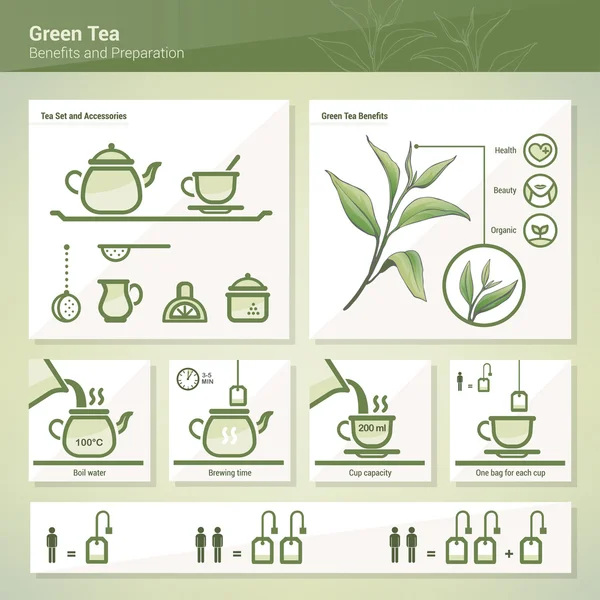 Green Tea
Benefits and Preparation

Tea Set and Accessories

Green Tea Benefits

Health

Beauty

Organic

100°C

Boil water

3-5 MIN

Brewing time

200 ml

Cup capacity

=

One bag for each cup

=

=

= +