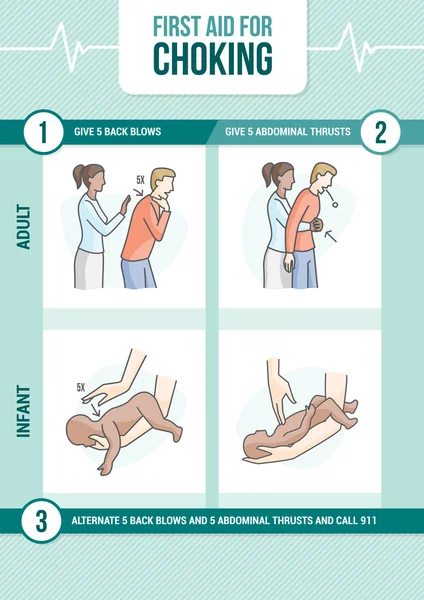 FIRST AID FOR
CHOKING

1 GIVE 5 BACK BLOWS

GIVE 5 ABDOMINAL THRUSTS 2

ADULT

5X

INFANT

5X

3 ALTERNATE 5 BACK BLOWS AND 5 ABDOMINAL THRUSTS AND CALL 911