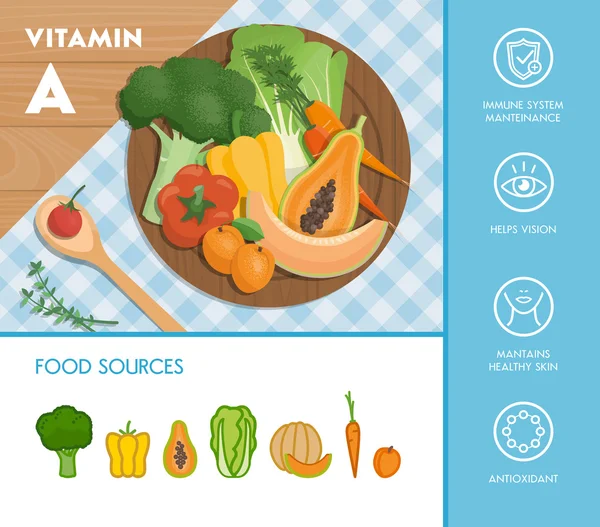 VITAMIN
A

FOOD SOURCES

IMMUNE SYSTEM MANTEINANCE

HELPS VISION

MANTAINS HEALTHY SKIN

ANTIOXIDANT