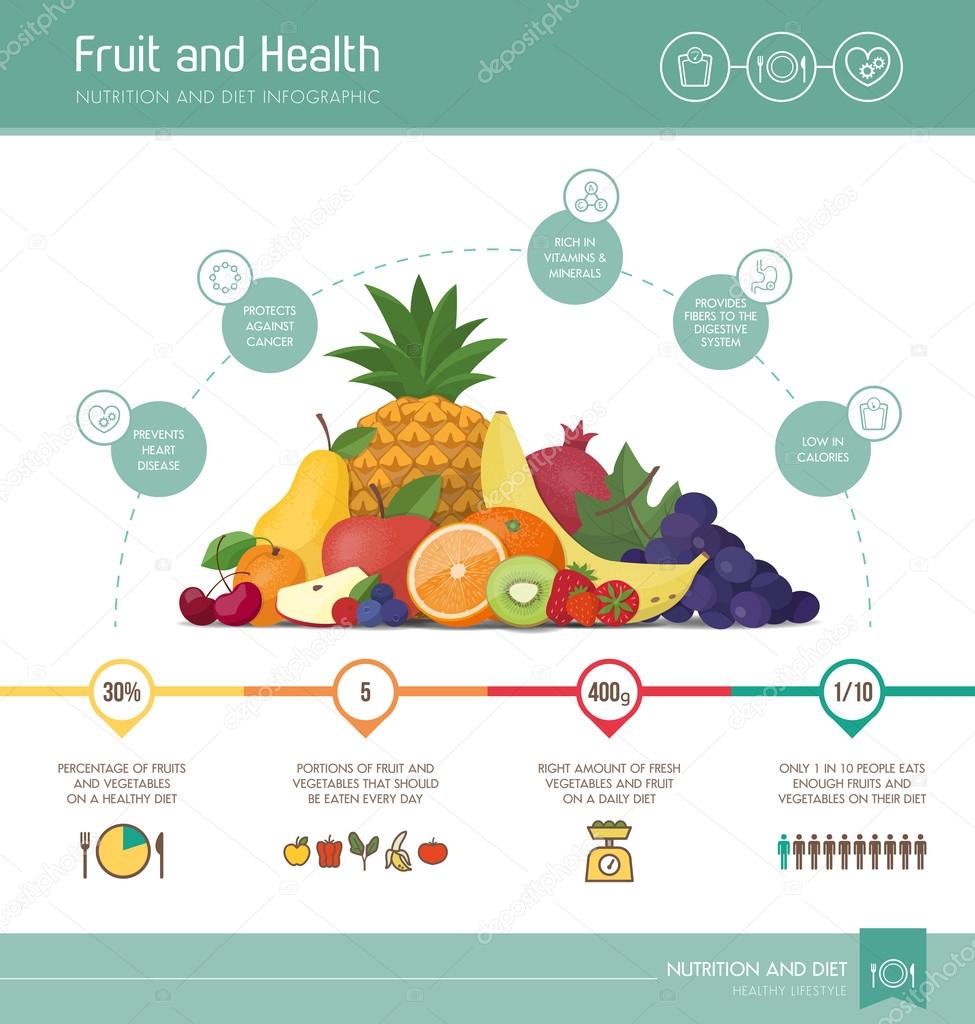 Fruit and Health
NUTRITION AND DIET INFOGRAPHIC

PREVENTS HEART DISEASE

PROTECTS AGAINST CANCER

RICH IN VITAMINS & MINERALS

PROVIDES FIBERS TO THE DIGESTIVE SYSTEM

LOW IN CALORIES

30%
PERCENTAGE OF FRUITS AND VEGETABLES ON A HEALTHY DIET

5
PORTIONS OF FRUIT AND VEGETABLES THAT SHOULD BE EATEN EVERY DAY

400g
RIGHT AMOUNT OF FRESH VEGETABLES AND FRUIT ON A DAILY DIET

1/10
ONLY 1 IN 10 PEOPLE EATS ENOUGH FRUITS AND VEGETABLES ON THEIR DIET

NUTRITION AND DIET
HEALTHY LIFESTYLE

depositphotos