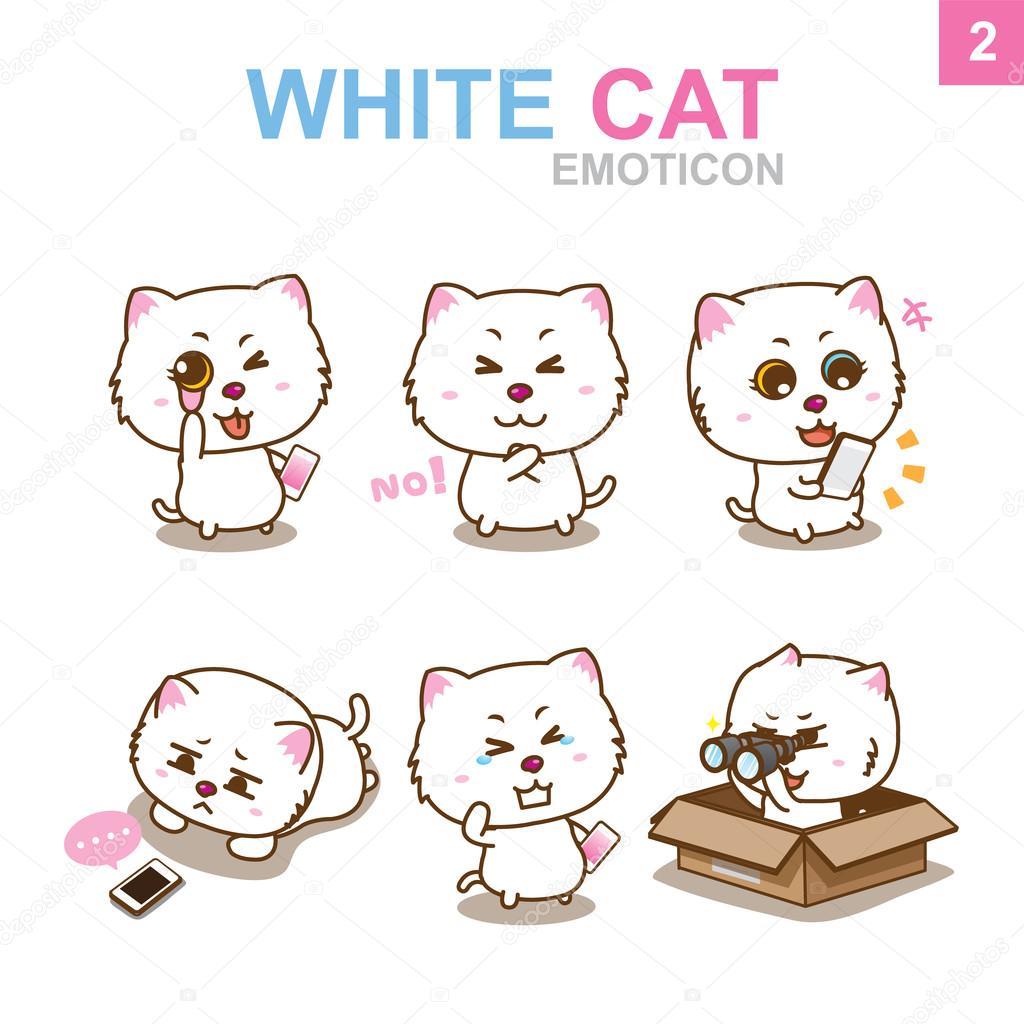 2

WHITE CAT
EMOTICON

No!

depositphotos