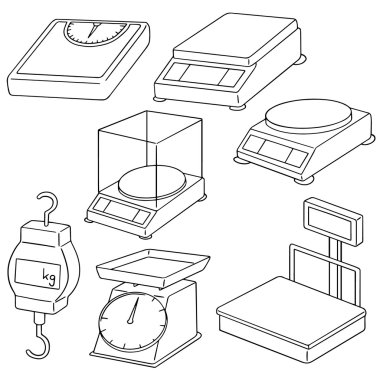 kg