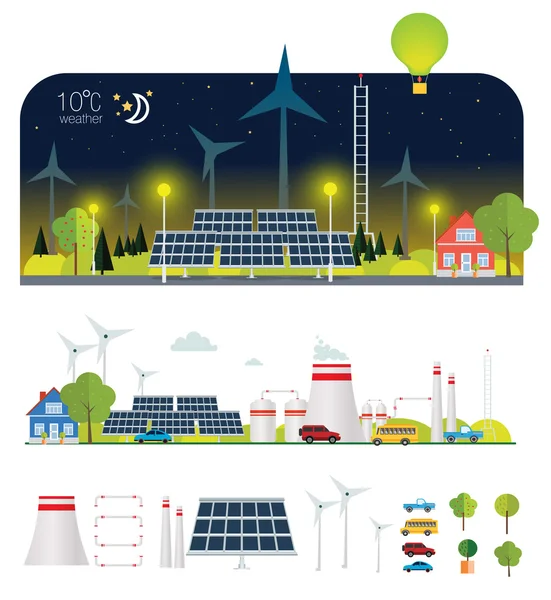 10°C
weather