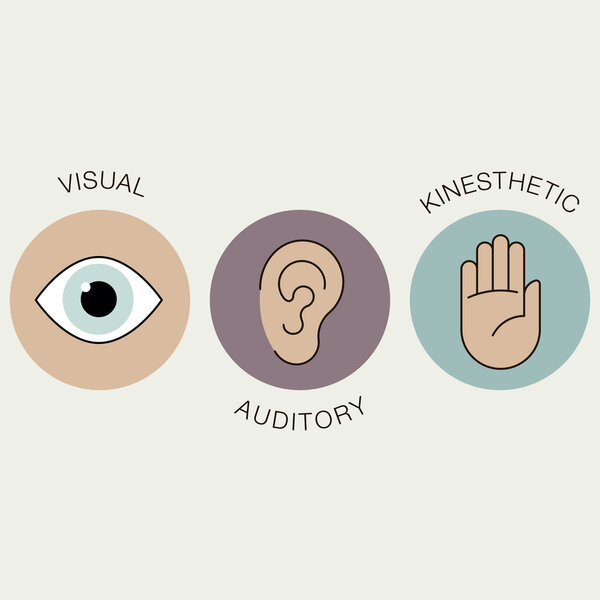 VISUAL

AUDITORY

KINESTHETIC