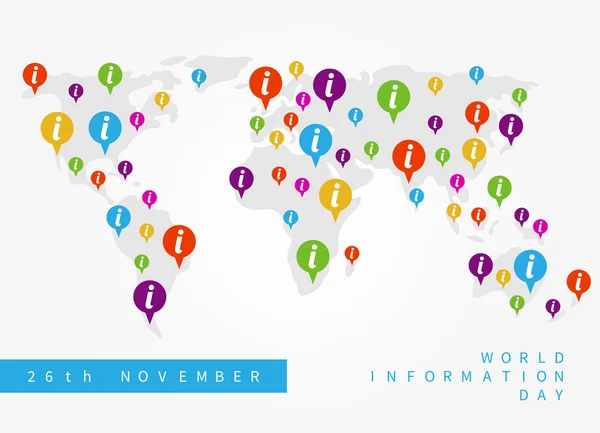 26th NOVEMBER

WORLD
INFORMATION
DAY