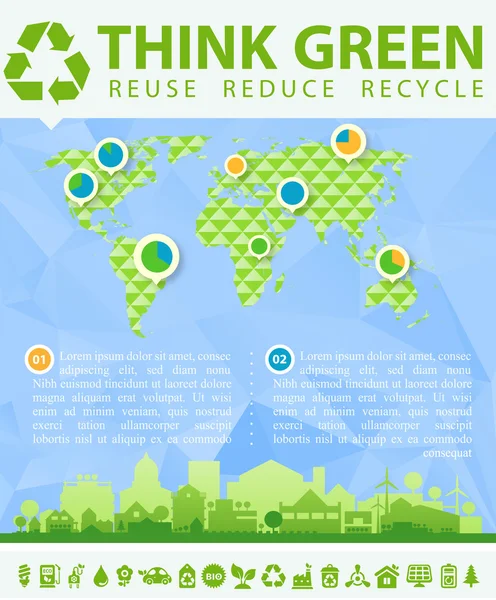 THINK GREEN
REUSE REDUCE RECYCLE

01 Lorem ipsum dolor sit amet, consec adipiscing elit, sed diam nonu Nibh euismod tincidunt ut laoreet dolore magna aliquam erat volutpat. Ut wisi enim ad minim veniam, quis nostrud exerci tation ullamcorper suscipit lobortis nisl ut aliquip ex ea commodo

02 Lorem ipsum dolor sit amet, consec adipiscing elit, sed diam nonu Nibh euismod tincidunt ut laoreet dolore magna aliquam erat volutpat. Ut wisi enim ad minim veniam, quis nostrud exerci tation ullamcorper suscipit lobortis nisl ut aliquip ex ea commodo consequat

ECO BIO