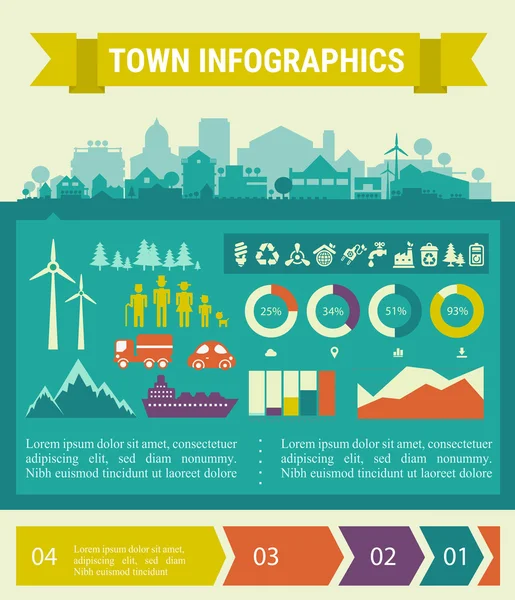 TOWN INFOGRAPHICS

25%

34%

51%

93%

Lorem ipsum dolor sit amet, consectetuer adipiscing elit, sed diam nonummy. Nibh euismod tincidunt ut laoreet dolore

Lorem ipsum dolor sit amet, consectetuer adipiscing elit, sed diam nonummy. Nibh euismod tincidunt ut laoreet dolore

04 Lorem ipsum dolor sit amet, adipiscing elit, sed diam Nibh euismod tincidunt

03

02

01