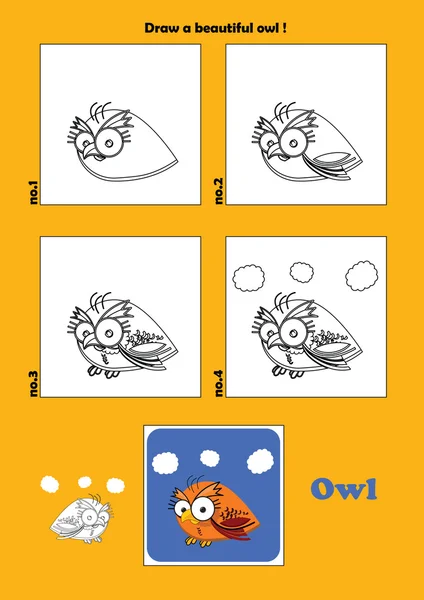 Draw a beautiful owl !

no.1

no.2

no.3

no.4

Owl