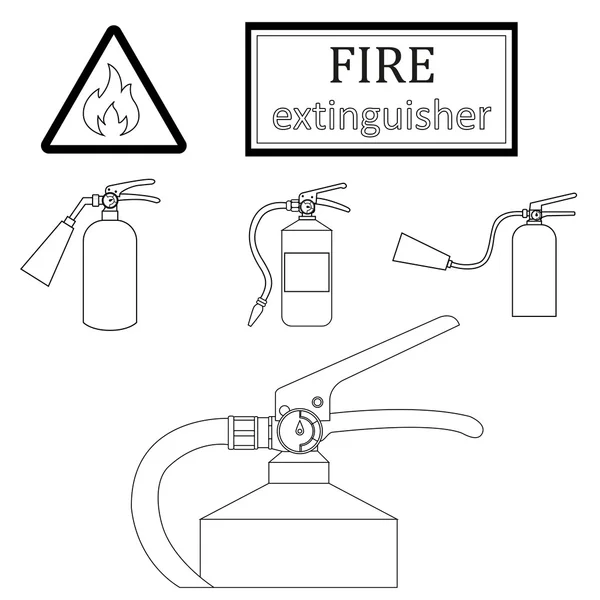 FIRE
extinguisher